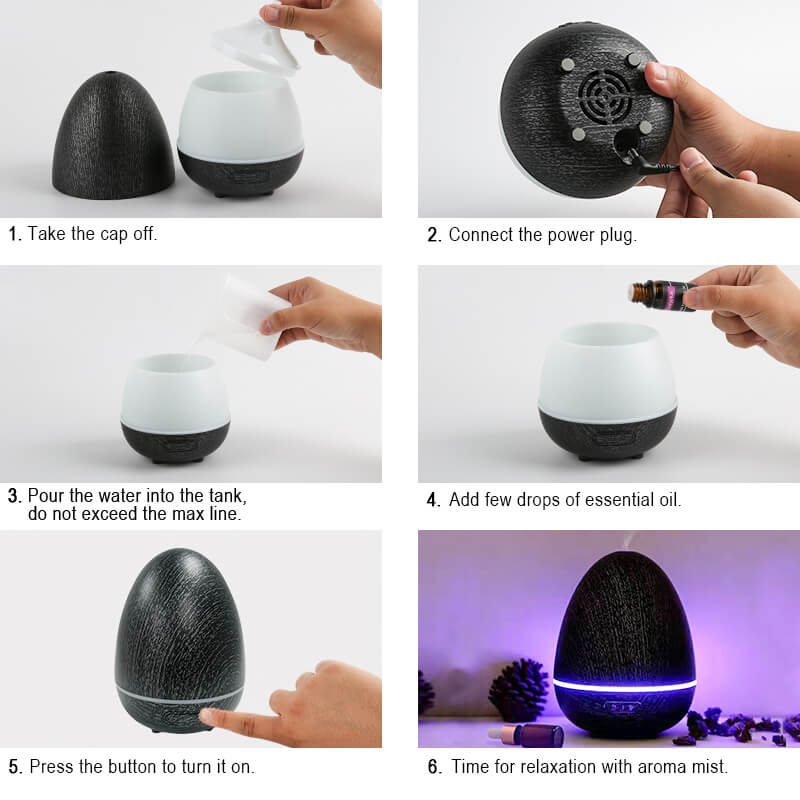 1. Take the cap off.

2. Connect the power plug.

3. Pour the water into the tank, do not exceed the max line.

4. Add few drops of essential oil.

5. Press the button to turn it on.

6. Time for relaxation with aroma mist.