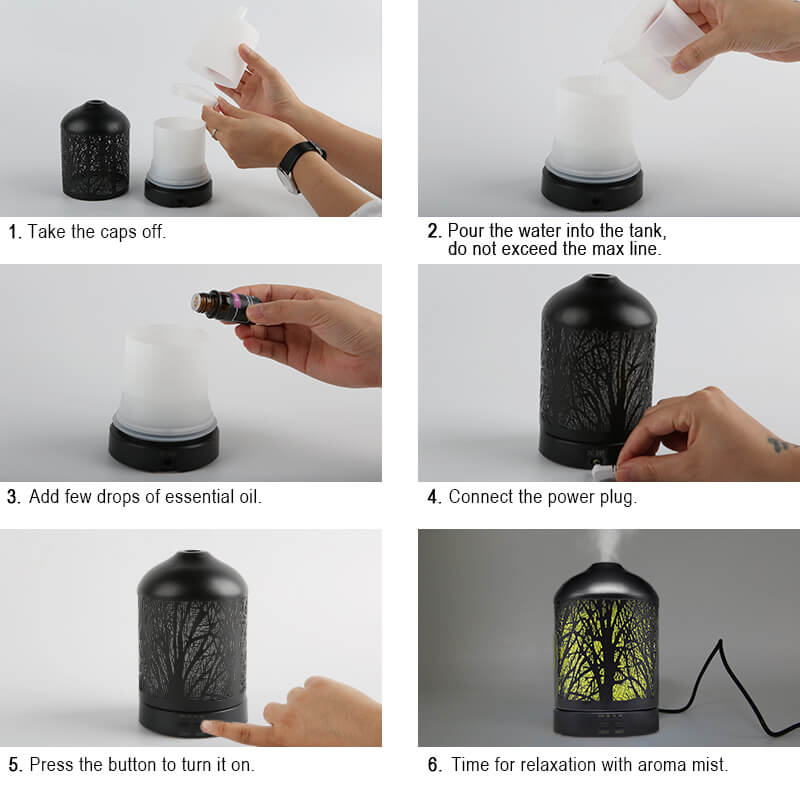 1. Take the caps off.

2. Pour the water into the tank, do not exceed the max line.

3. Add few drops of essential oil.

4. Connect the power plug.

5. Press the button to turn it on.

6. Time for relaxation with aroma mist.