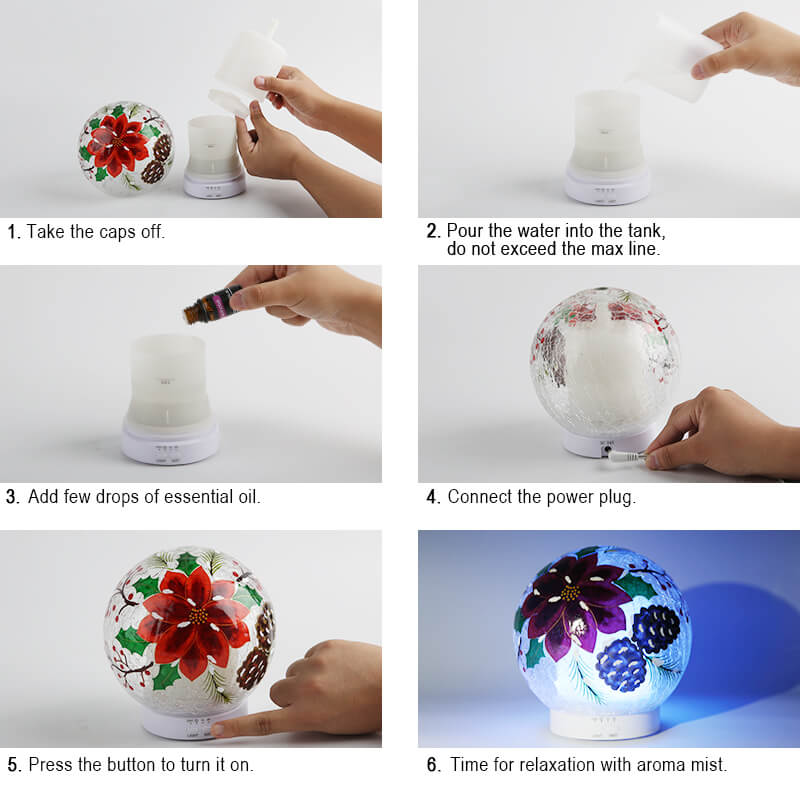 1. Take the caps off.

2. Pour the water into the tank, do not exceed the max line.

3. Add few drops of essential oil.

4. Connect the power plug.

5. Press the button to turn it on.

6. Time for relaxation with aroma mist.